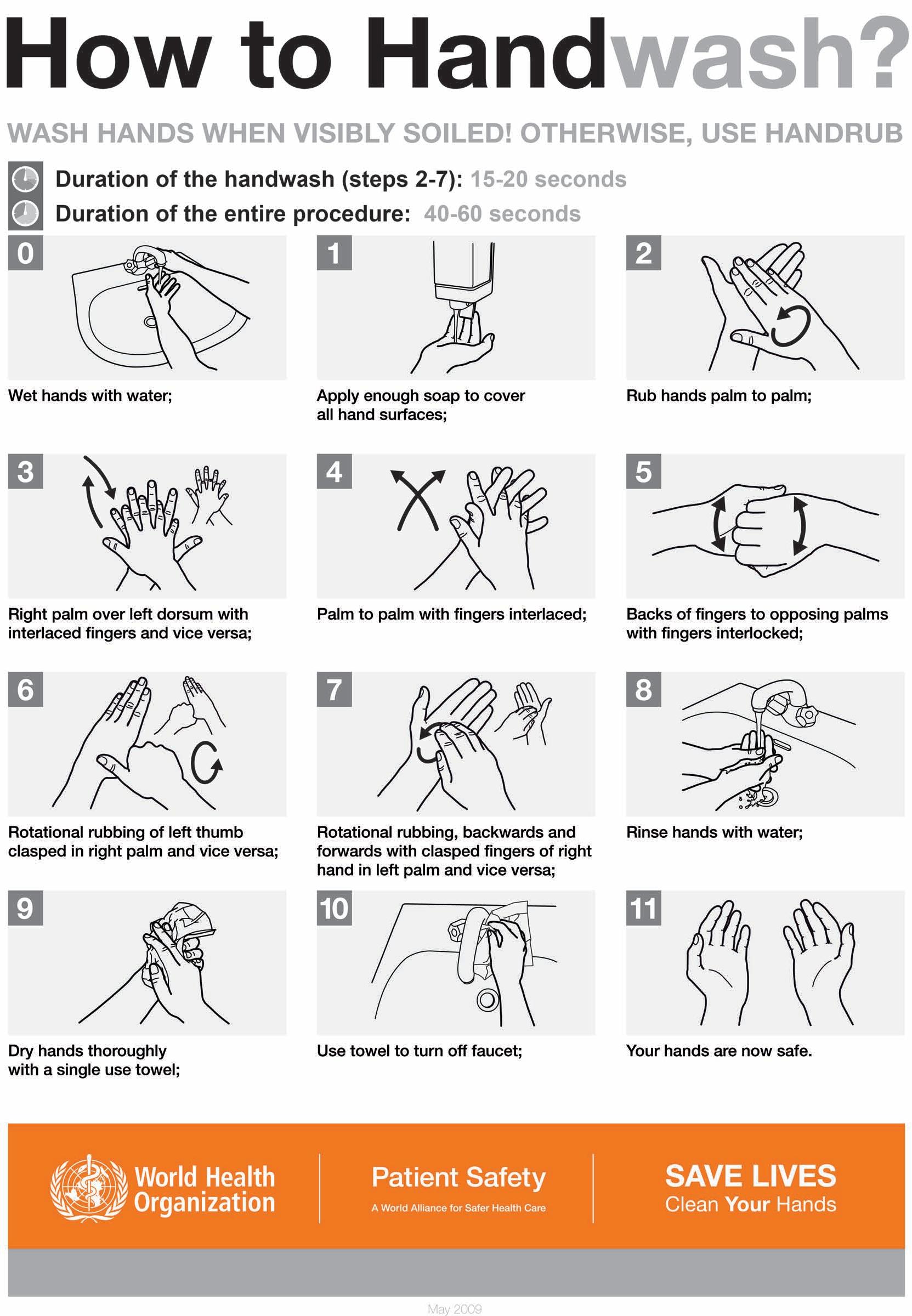 How to Handwash?

WASH HANDS WHEN VISIBLY SOILED! OTHERWISE, USE HANDRUB

Duration of the handwash (steps 2-7): 15-20 seconds

Duration of the entire procedure: 40-60 seconds

0

Wet hands with water;

1

Apply enough soap to cover all hand surfaces;

2

Rub hands palm to palm;

3

Right palm over left dorsum with interlaced fingers and vice versa;

4

Palm to palm with fingers interlaced;

5

Backs of fingers to opposing palms with fingers interlocked;

6

Rotational rubbing of left thumb clasped in right palm and vice versa;

7

Rotational rubbing, backwards and forwards with clasped fingers of right hand in left palm and vice versa;

8

Rinse hands with water;

9

Dry hands thoroughly with a single use towel;

10

Use towel to turn off faucet;

11

Your hands are now safe.

World Health Organization

Patient Safety

A World Alliance for Safer Health Care

SAVE LIVES

Clean Your Hands

May 2009